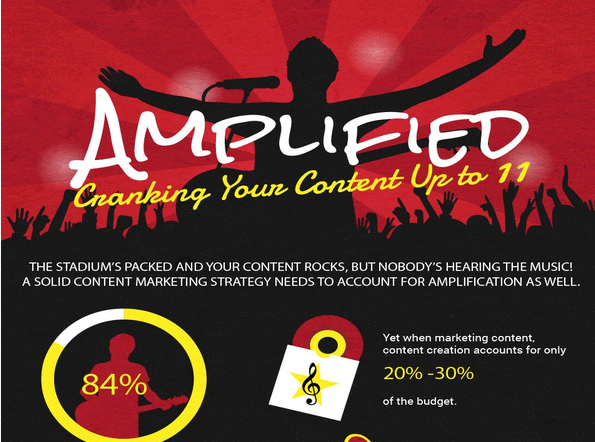 AMPLIFIED

Cranking Your Content Up to 11

THE STADIUM'S PACKED AND YOUR CONTENT ROCKS, BUT NOBODY'S HEARING THE MUSIC! A SOLID CONTENT MARKETING STRATEGY NEEDS TO ACCOUNT FOR AMPLIFICATION AS WELL.

84%

Yet when marketing content, content creation accounts for only

20% -30%

of the budget.